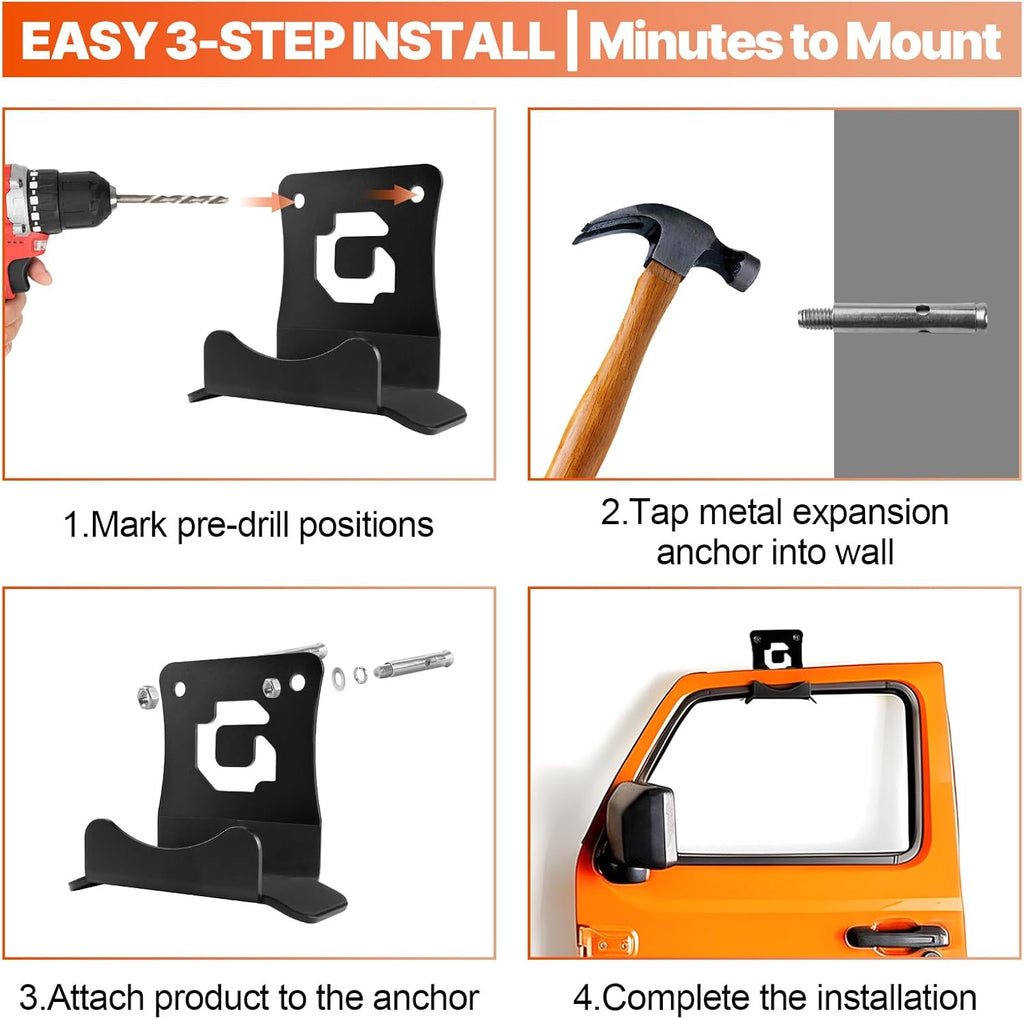 EASY 3-STEP INSTALL | Minutes to Mount

1.Mark pre-drill positions

2.Tap metal expansion anchor into wall

3.Attach product to the anchor

4.Complete the installation