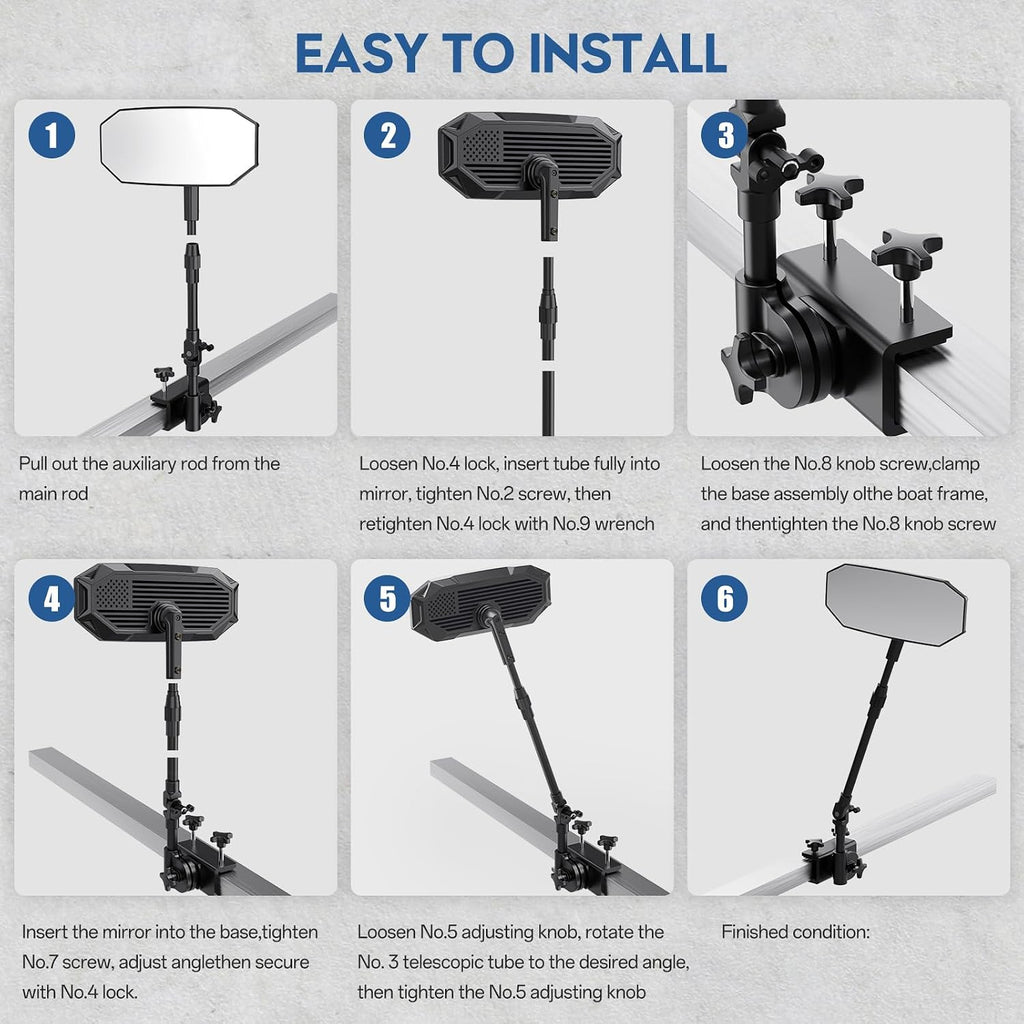 EASY TO INSTALL

1

Pull out the auxiliary rod from the main rod

2

Loosen No.4 lock, insert tube fully into mirror, tighten No.2 screw, then retighten No.4 lock with No.9 wrench

3

Loosen the No.8 knob screw,clamp the base assembly olthe boat frame, and thentighten the No.8 knob screw

4

Insert the mirror into the base,tighten No.7 screw, adjust anglethen secure with No.4 lock.

5

Loosen No.5 adjusting knob, rotate the No. 3 telescopic tube to the desired angle, then tighten the No.5 adjusting knob

6

Finished condition: