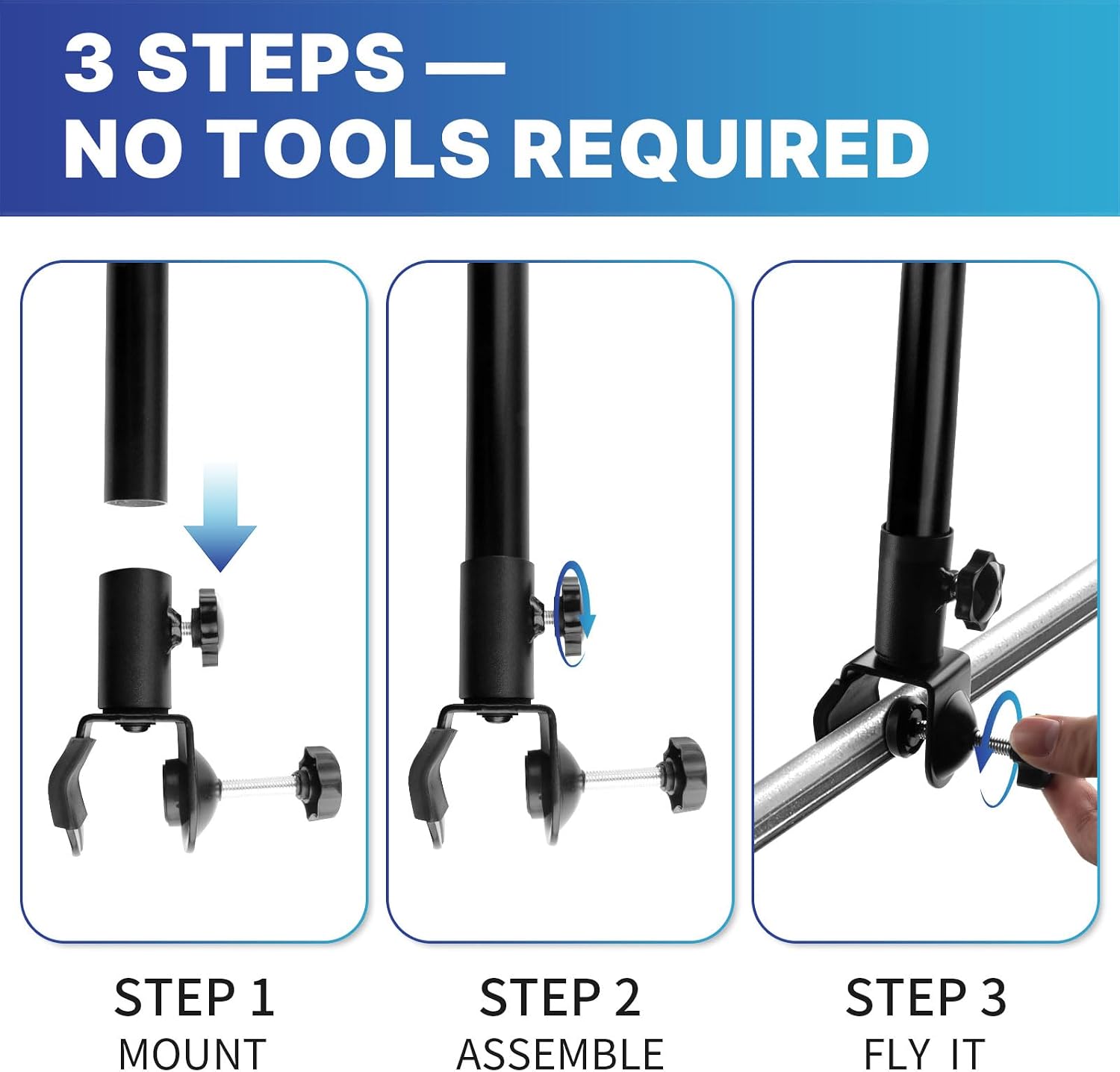 3 STEPS —
NO TOOLS REQUIRED

STEP 1
MOUNT

STEP 2
ASSEMBLE

STEP 3
FLY IT