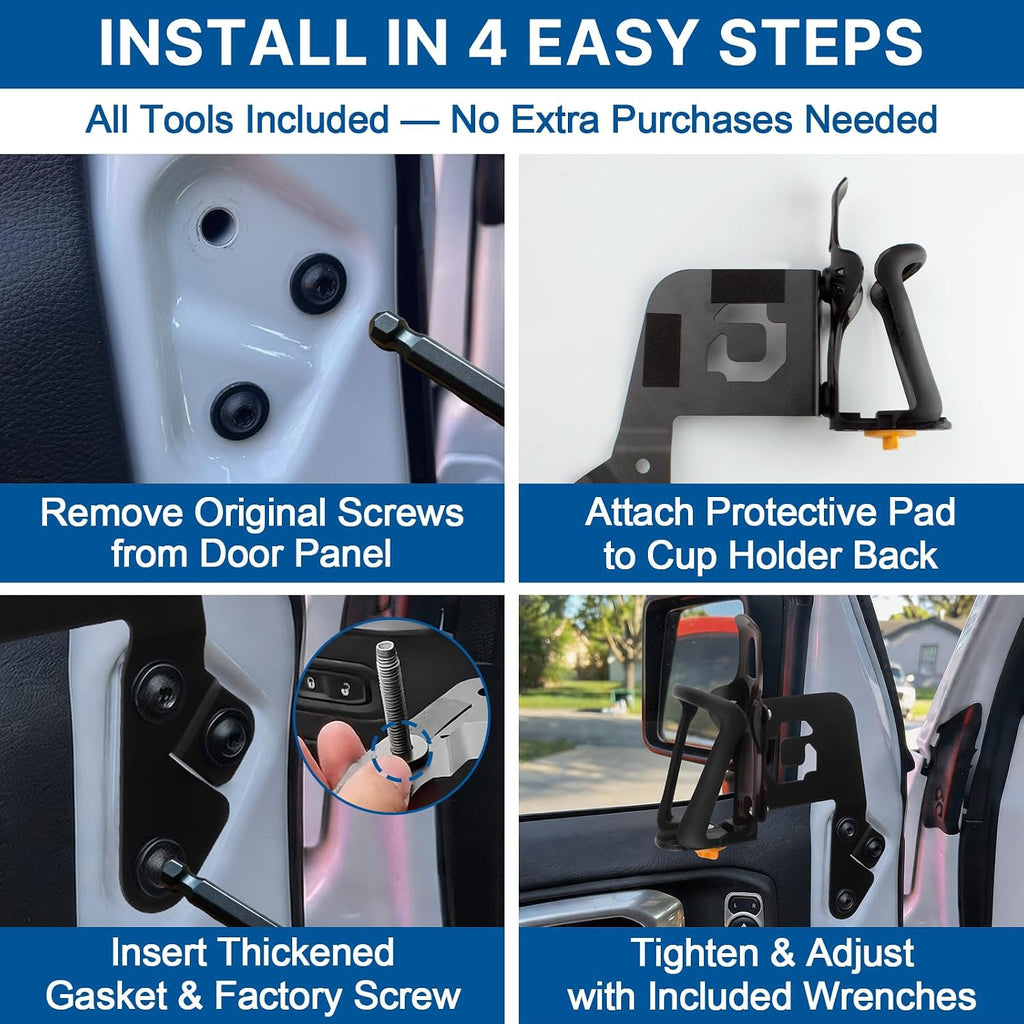 INSTALL IN 4 EASY STEPS

All Tools Included — No Extra Purchases Needed

Remove Original Screws from Door Panel

Attach Protective Pad to Cup Holder Back

Insert Thickened Gasket & Factory Screw

Tighten & Adjust with Included Wrenches