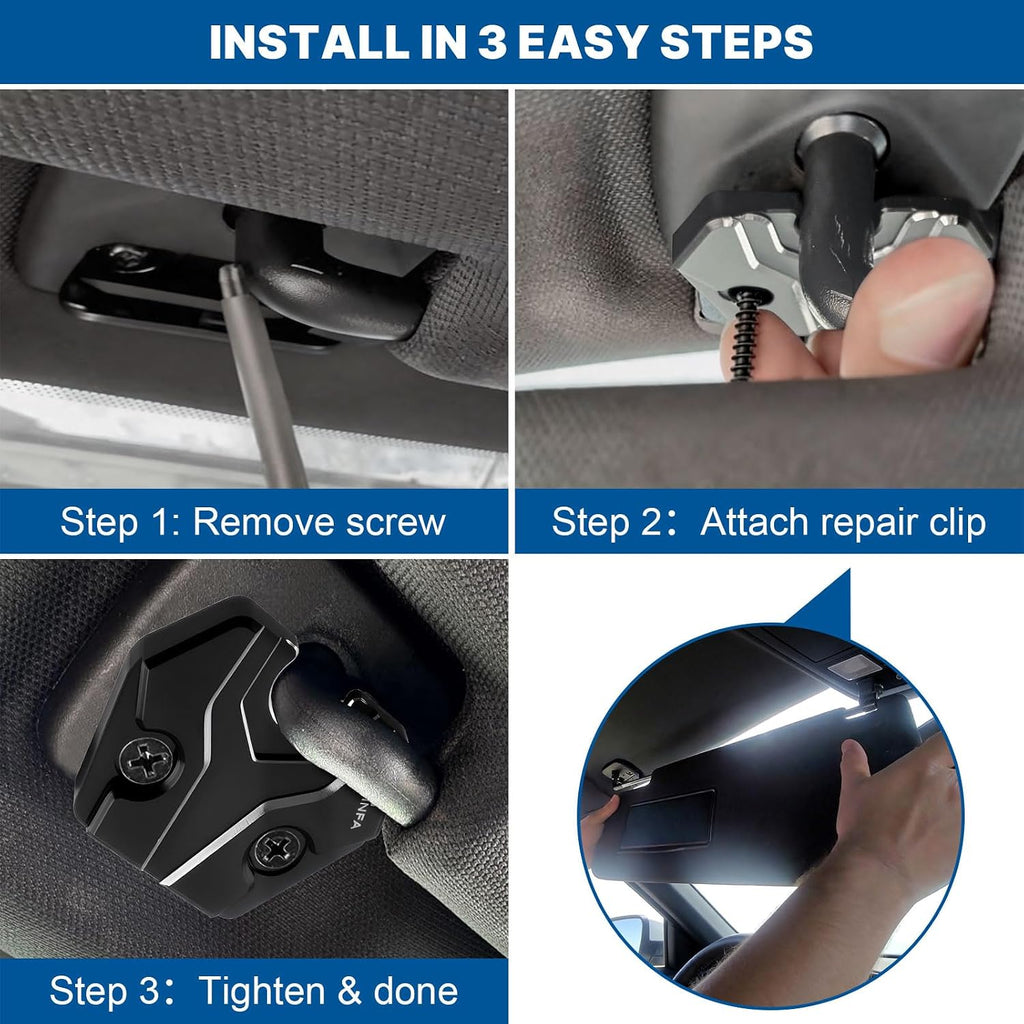 INSTALL IN 3 EASY STEPS

Step 1: Remove screw

Step 2：Attach repair clip

NFA

Step 3：Tighten & done