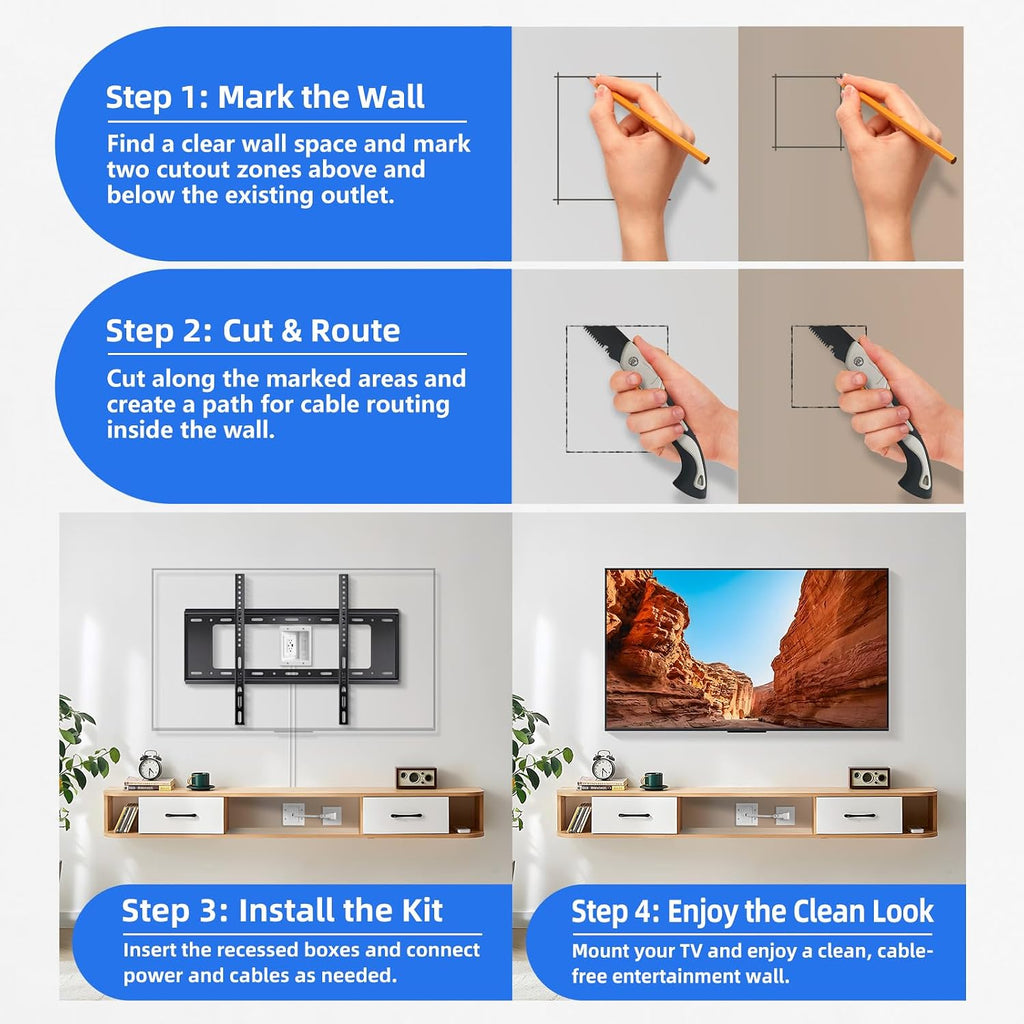 Step 1: Mark the Wall

Find a clear wall space and mark two cutout zones above and below the existing outlet.

Step 2: Cut & Route

Cut along the marked areas and create a path for cable routing inside the wall.

Step 3: Install the Kit

Insert the recessed boxes and connect power and cables as needed.

Step 4: Enjoy the Clean Look

Mount your TV and enjoy a clean, cable-free entertainment wall.